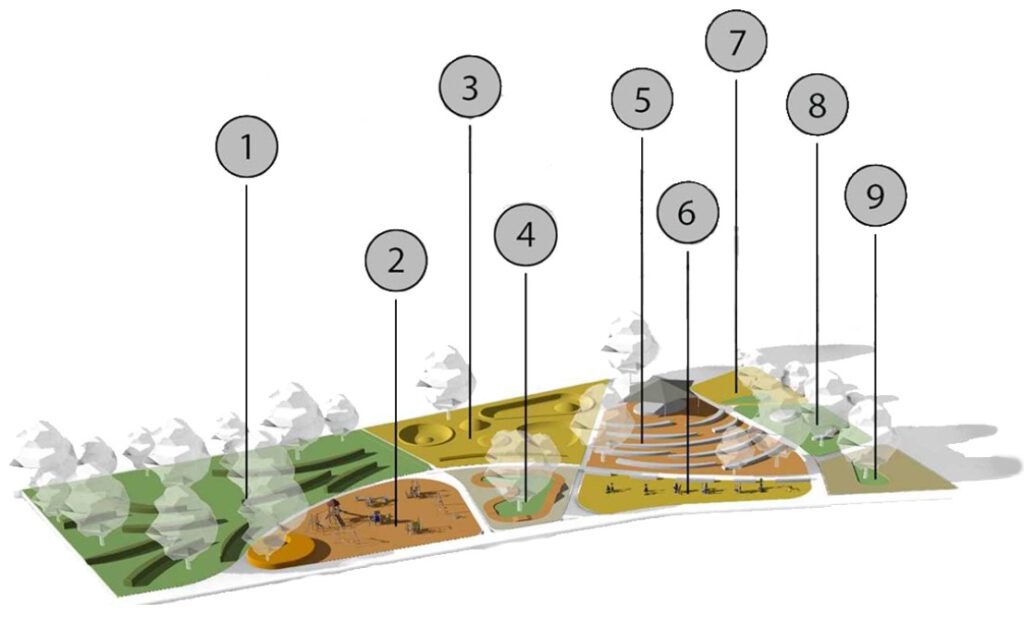 1
2
3
4
5
6
7
8
9